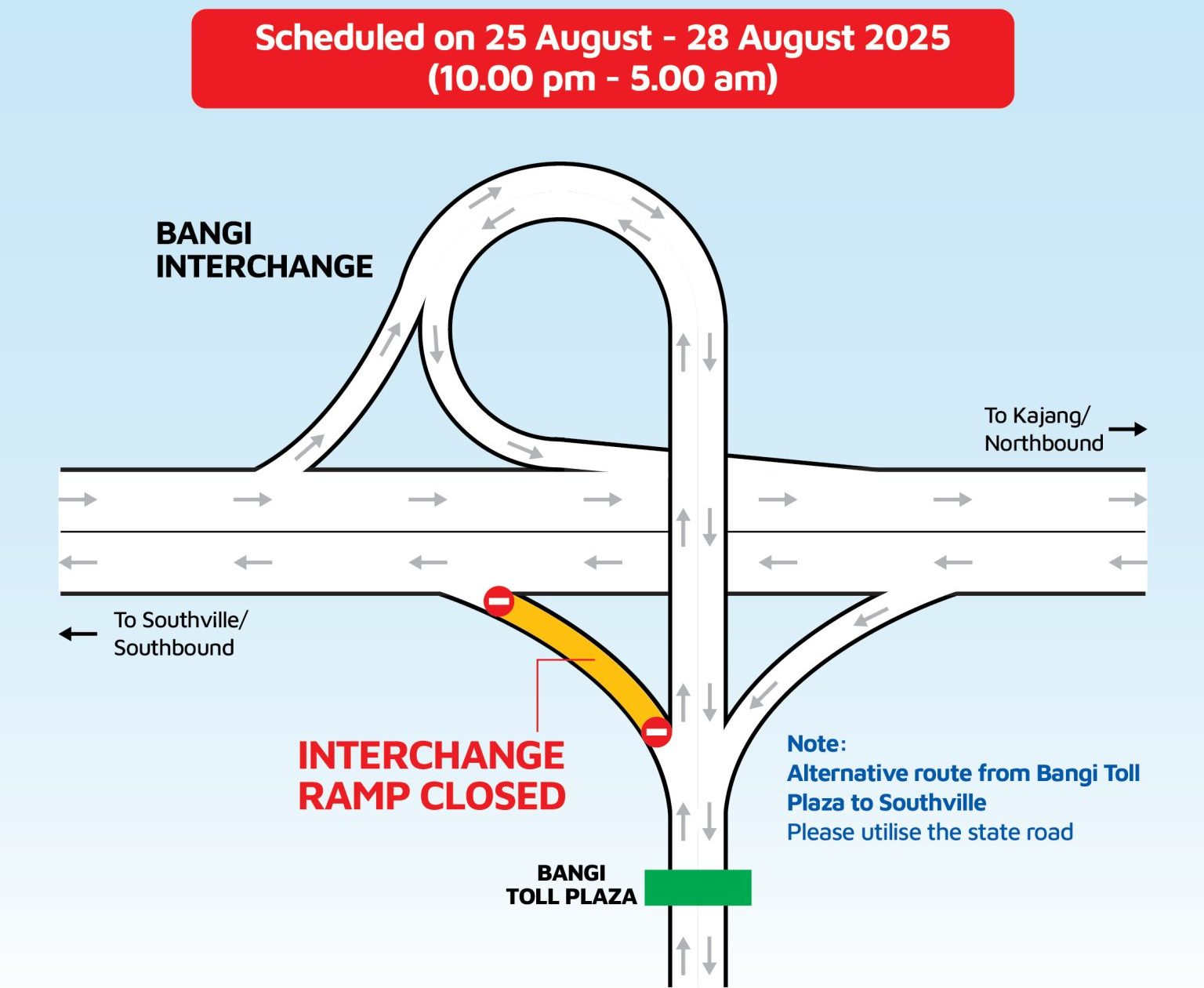 Scheduled on 25 August - 28 August 2025
(10.00 pm - 5.00 am)

BANGI
INTERCHANGE

To Kajang/
Northbound

To Southville/
Southbound

INTERCHANGE
RAMP CLOSED

Note:
Alternative route from Bangi Toll Plaza to Southville
Please utilise the state road

BANGI
TOLL PLAZA