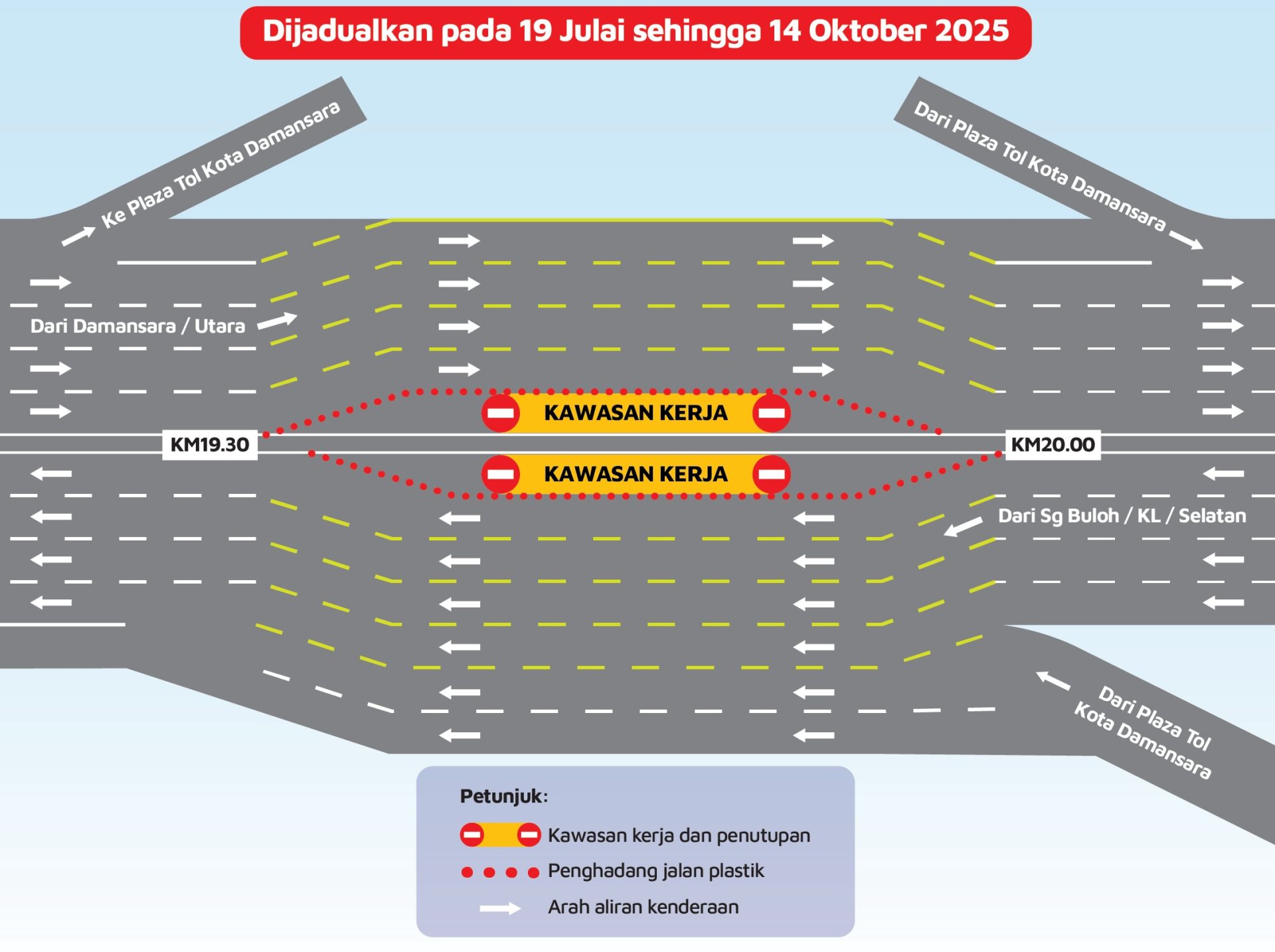 Dijadualkan pada 19 Julai sehingga 14 Oktober 2025

Ke Plaza Tol Kota Damansara

Dari Plaza Tol Kota Damansara

Dari Damansara / Utara

KAWASAN KERJA

KM19.30

KM20.00

KAWASAN KERJA

Dari Sg Buloh / KL / Selatan

Dari Plaza Tol Kota Damansara

Petunjuk:

Kawasan kerja dan penutupan

Penghadang jalan plastik

Arah aliran kenderaan