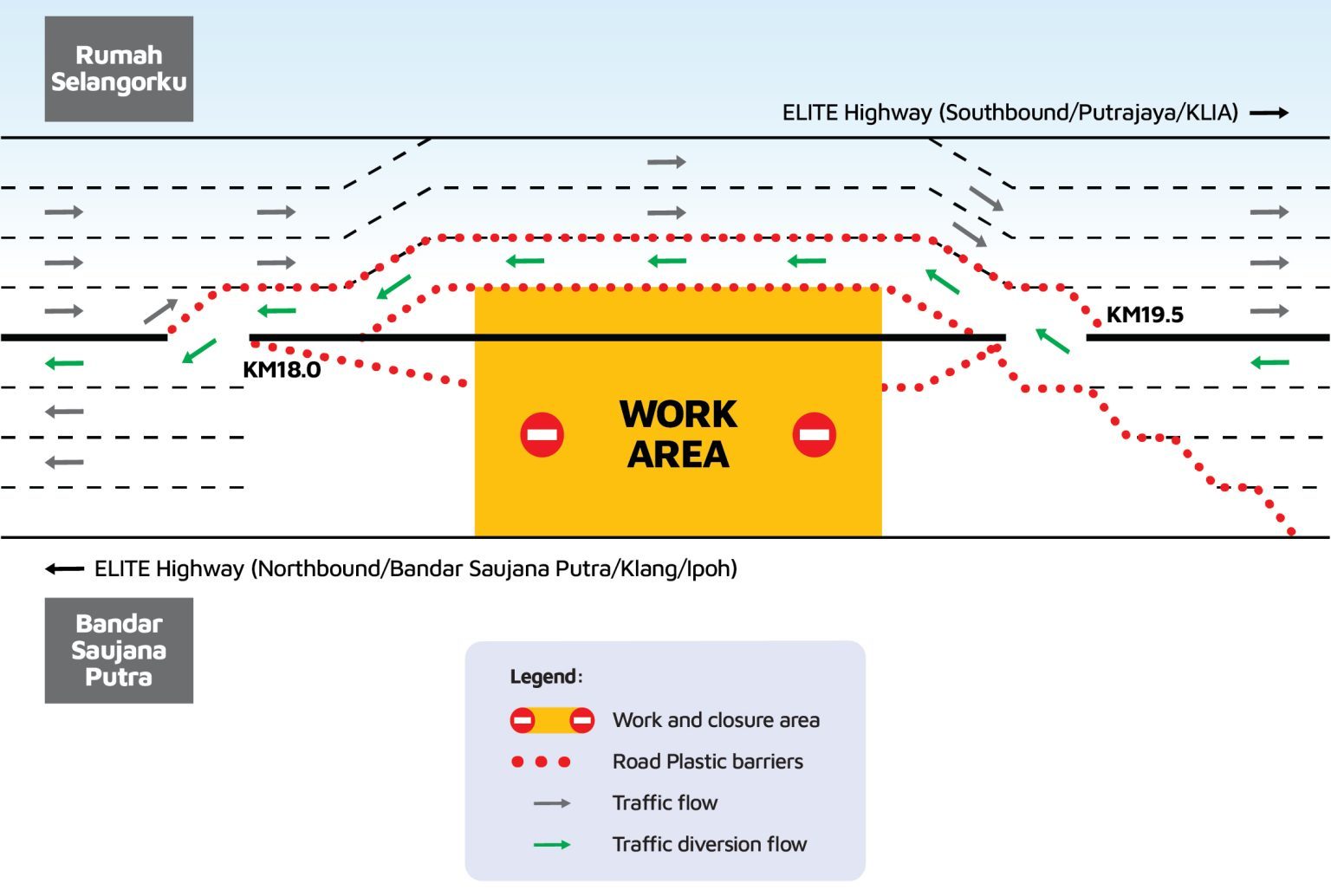 Rumah Selangorku

ELITE Highway (Southbound/Putrajaya/KLIA)

KM19.5

KM18.0

WORK AREA

ELITE Highway (Northbound/Bandar Saujana Putra/Klang/Ipoh)

Bandar Saujana Putra

Legend:

Work and closure area

Road Plastic barriers

Traffic flow

Traffic diversion flow