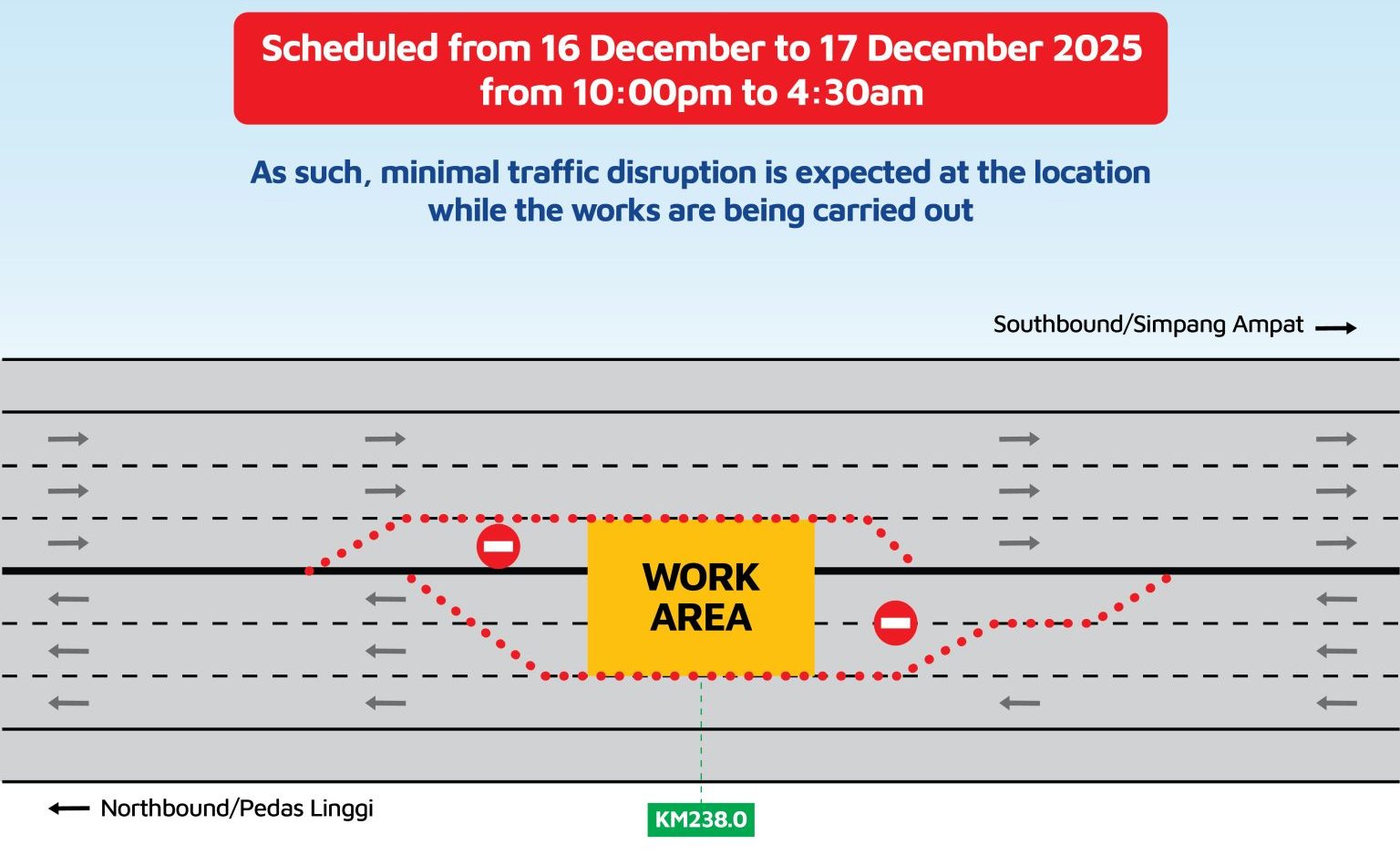 Scheduled from 16 December to 17 December 2025
from 10:00pm to 4:30am

As such, minimal traffic disruption is expected at the location while the works are being carried out

Southbound/Simpang Ampat

WORK AREA

Northbound/Pedas Linggi

KM238.0