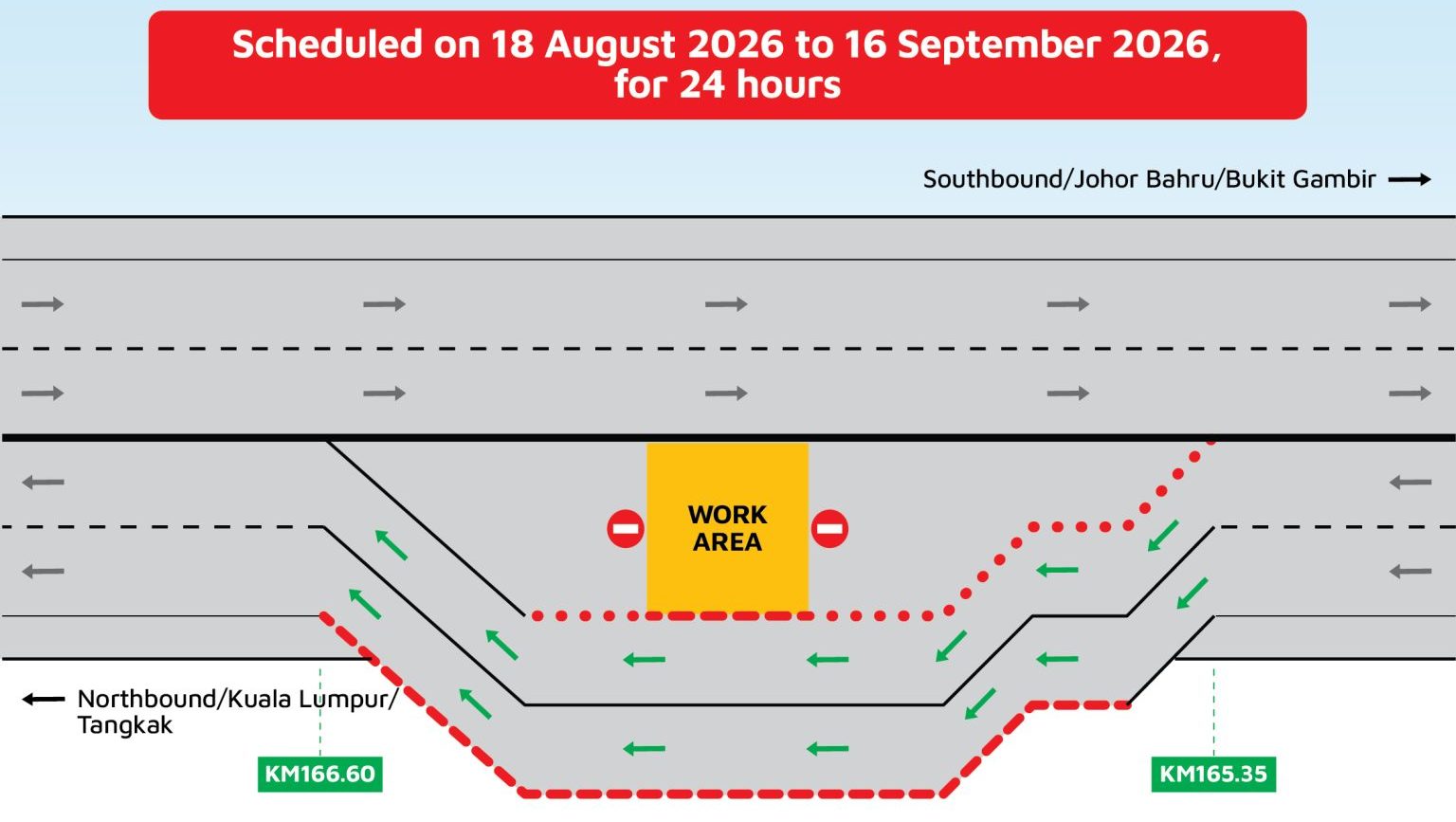 Scheduled on 18 August 2026 to 16 September 2026, for 24 hours

Southbound/Johor Bahru/Bukit Gambir

WORK AREA

Northbound/Kuala Lumpur/ Tangkak

KM166.60

KM165.35